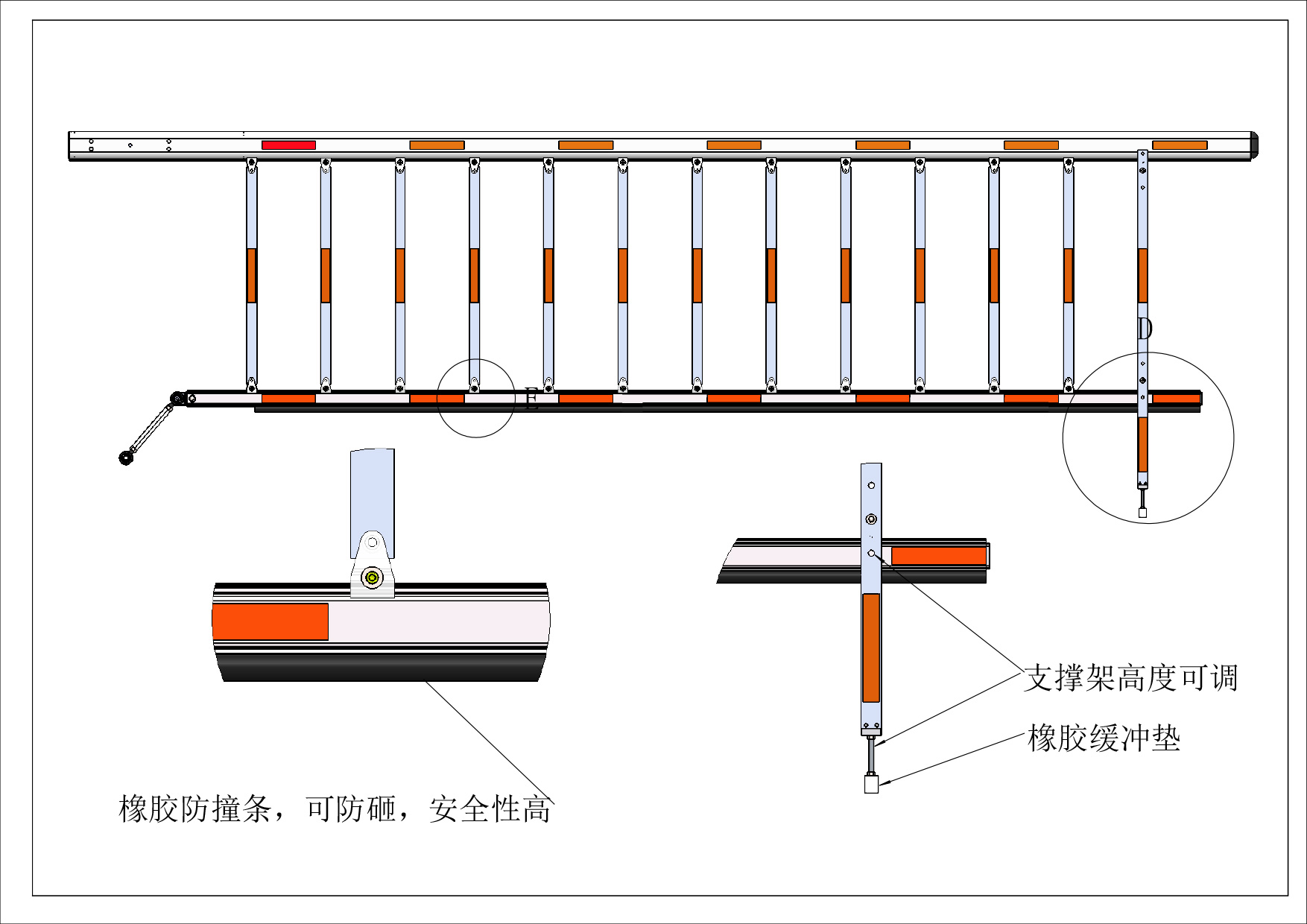 D

E

支撑架高度可调

橡胶缓冲垫

橡胶防撞条，可防砸，安全性高